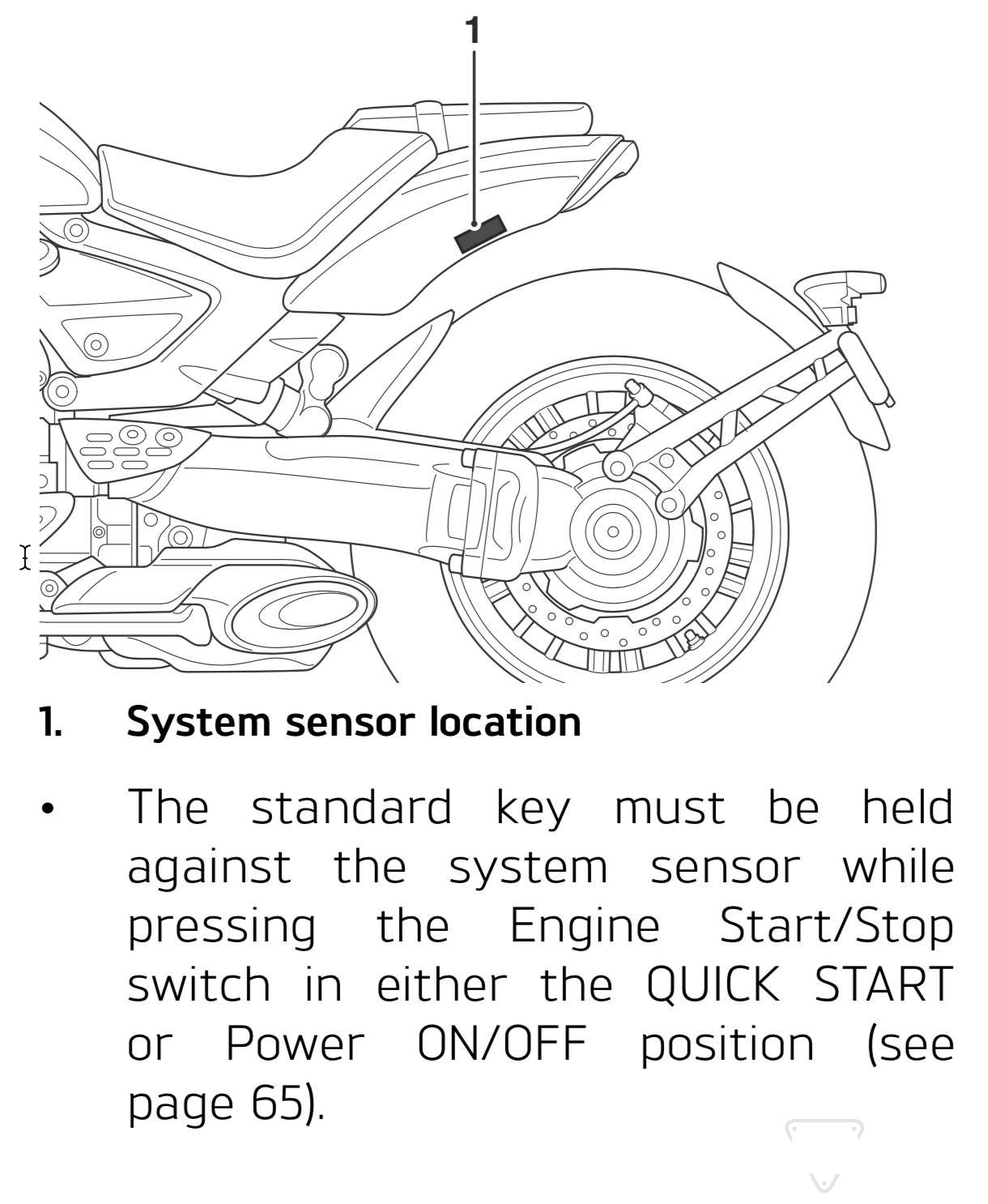 1

1. System sensor location

• The standard key must be held against the system sensor while pressing the Engine Start/Stop switch in either the QUICK START or Power ON/OFF position (see page 65).